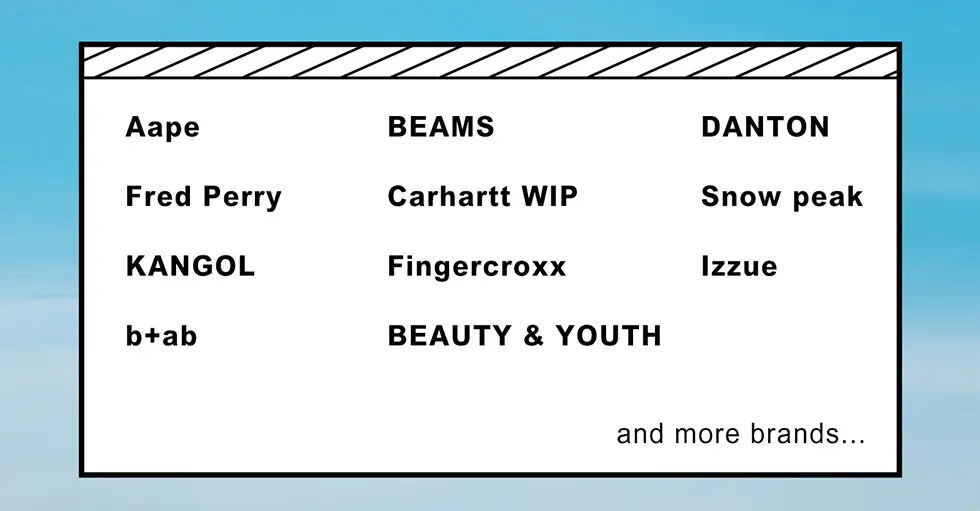 Aape

Fred Perry

KANGOL

b+ab

BEAMS

Carhartt WIP

Fingercroxx

BEAUTY & YOUTH

DANTON

Snow peak

Izzue

and more brands...